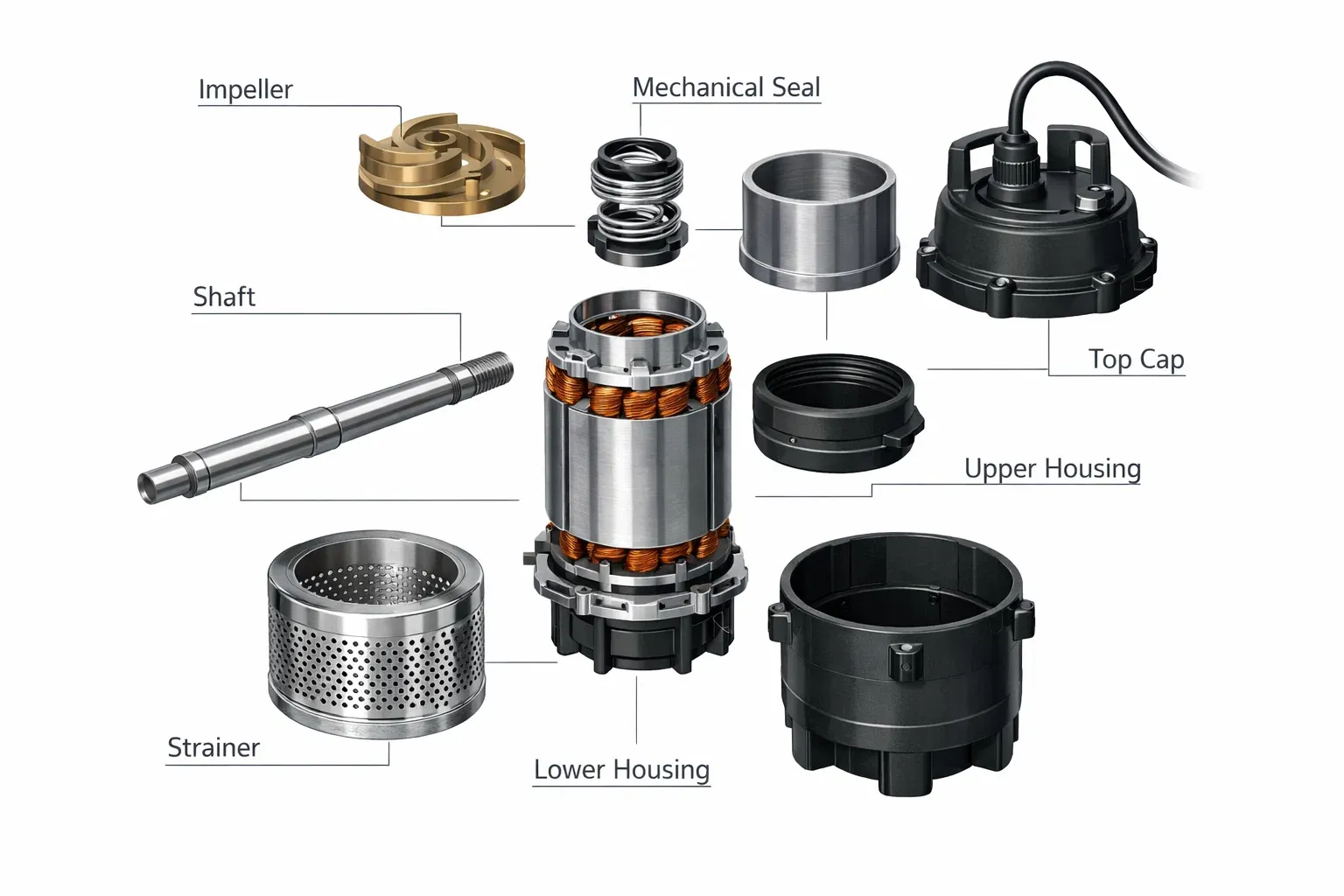 Impeller

Mechanical Seal

Shaft

Top Cap

Upper Housing

Strainer

Lower Housing