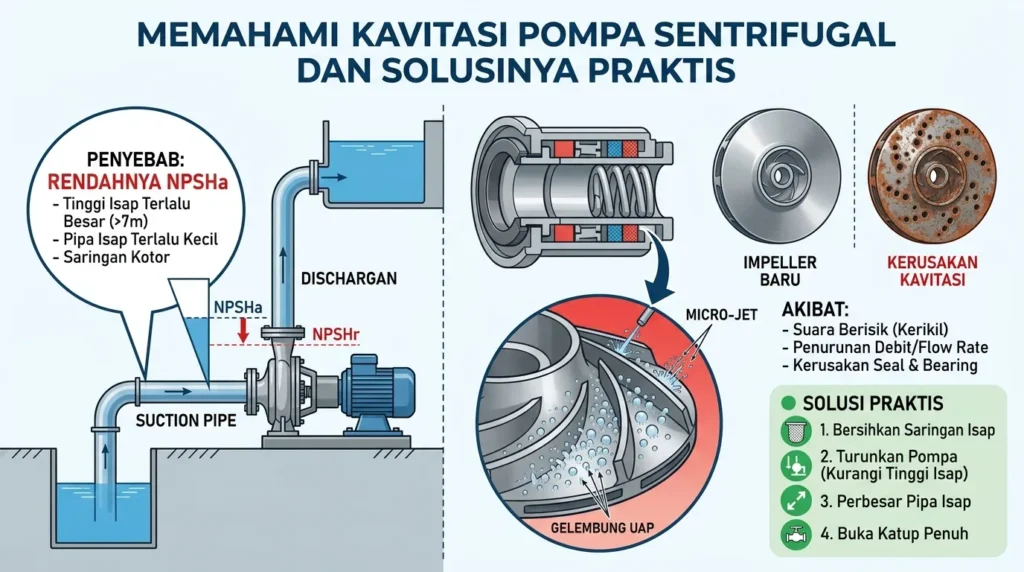 MEMAHAMI KAVITASI POMPA SENTRIFUGAL DAN SOLUSINYA PRAKTIS

PENYEBAB:
RENDAHNYA NPSHa
- Tinggi Isap Terlalu Besar (>7m)
- Pipa Isap Terlalu Kecil
- Saringan Kotor

NPSHa
NPSHr

DISCHARGAN

SUCTION PIPE

IMPELLER BARU

KERUSAKAN KAVITASI

MICRO-JET

GELEMBUNG UAP

AKIBAT:
- Suara Berisik (Kerikil)
- Penurunan Debit/Flow Rate
- Kerusakan Seal & Bearing

SOLUSI PRAKTIS
1. Bersihkan Saringan Isap
2. Turunkan Pompa (Kurangi Tinggi Isap)
3. Perbesar Pipa Isap
4. Buka Katup Penuh