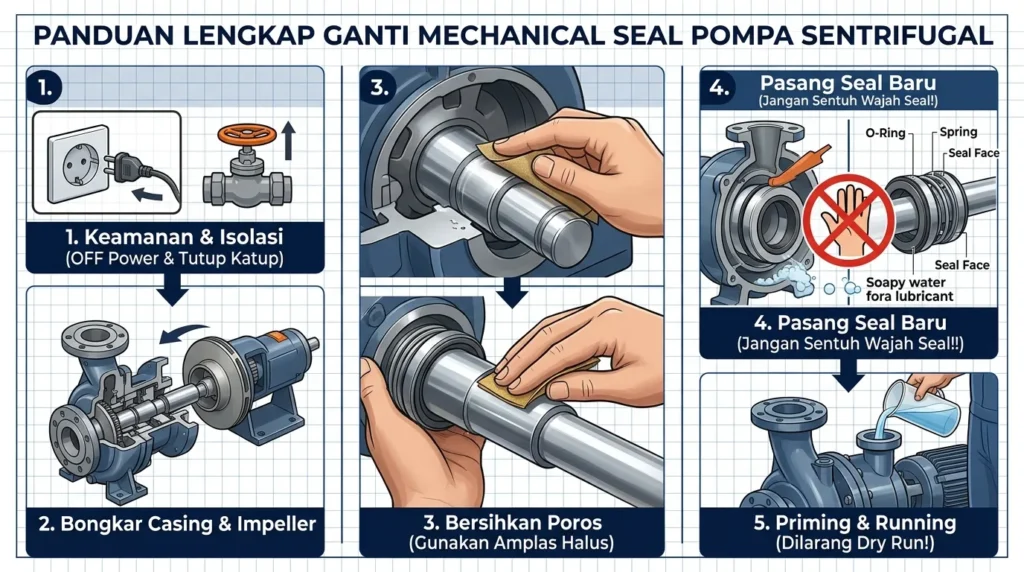 PANDUAN LENGKAP GANTI MECHANICAL SEAL POMPA SENTRIFUGAL

1.

1. Keamanan & Isolasi
(OFF Power & Tutup Katup)

2. Bongkar Casing & Impeller

3.

3. Bersihkan Poros
(Gunakan Amplas Halus)

4. Pasang Seal Baru
(Jangan Sentuh Wajah Seal!)

O-Ring
Spring
Seal Face
Seal Face
Soapy water fora lubricant

4. Pasang Seal Baru
(Jangan Sentuh Wajah Seal!!)

5. Priming & Running
(Dilarang Dry Run!)