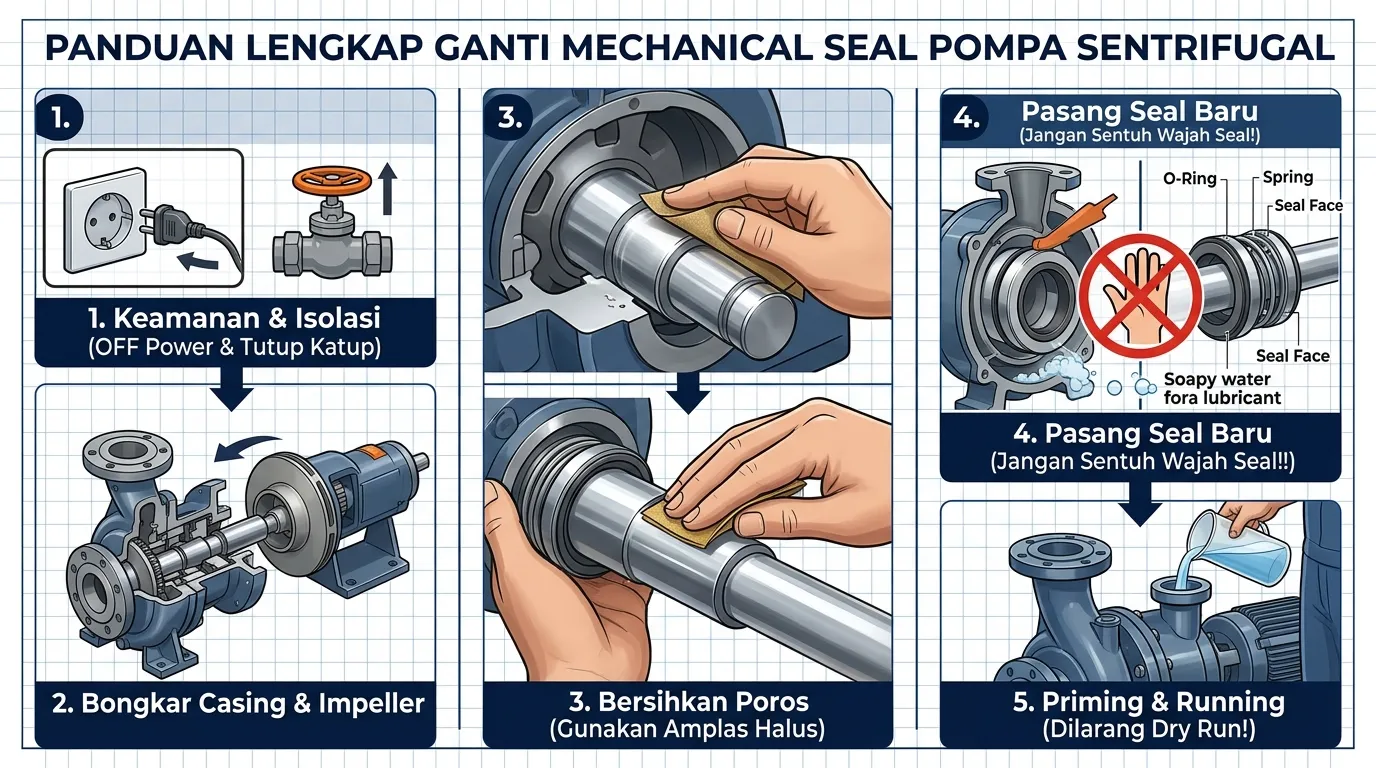 PANDUAN LENGKAP GANTI MECHANICAL SEAL POMPA SENTRIFUGAL

1.

1. Keamanan & Isolasi
(OFF Power & Tutup Katup)

2. Bongkar Casing & Impeller

3.

3. Bersihkan Poros
(Gunakan Amplas Halus)

4. Pasang Seal Baru
(Jangan Sentuh Wajah Seal!)

O-Ring
Spring
Seal Face
Seal Face
Soapy water fora lubricant

4. Pasang Seal Baru
(Jangan Sentuh Wajah Seal!!)

5. Priming & Running
(Dilarang Dry Run!)